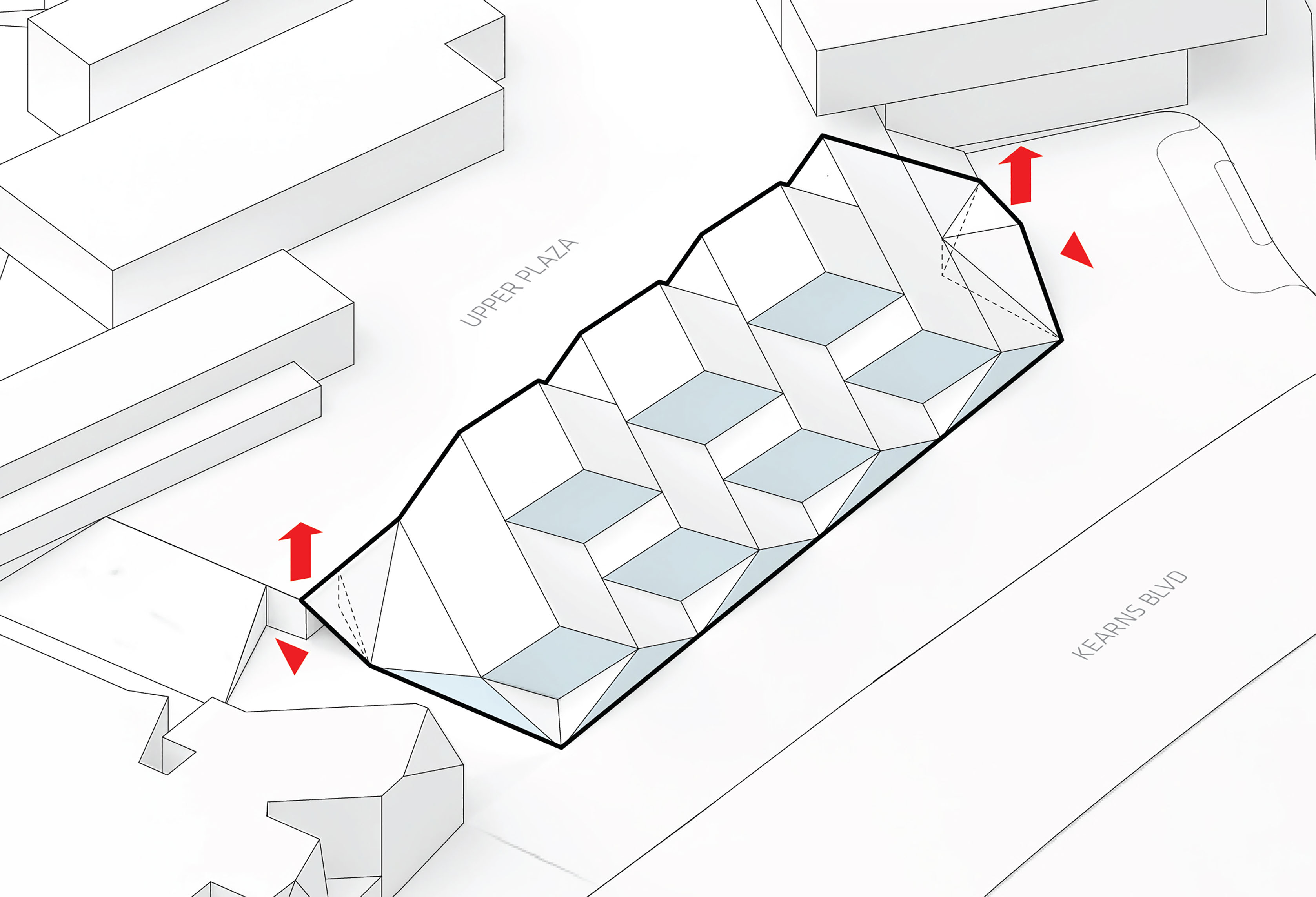 UPPER PLAZA

KEARNS BLVD