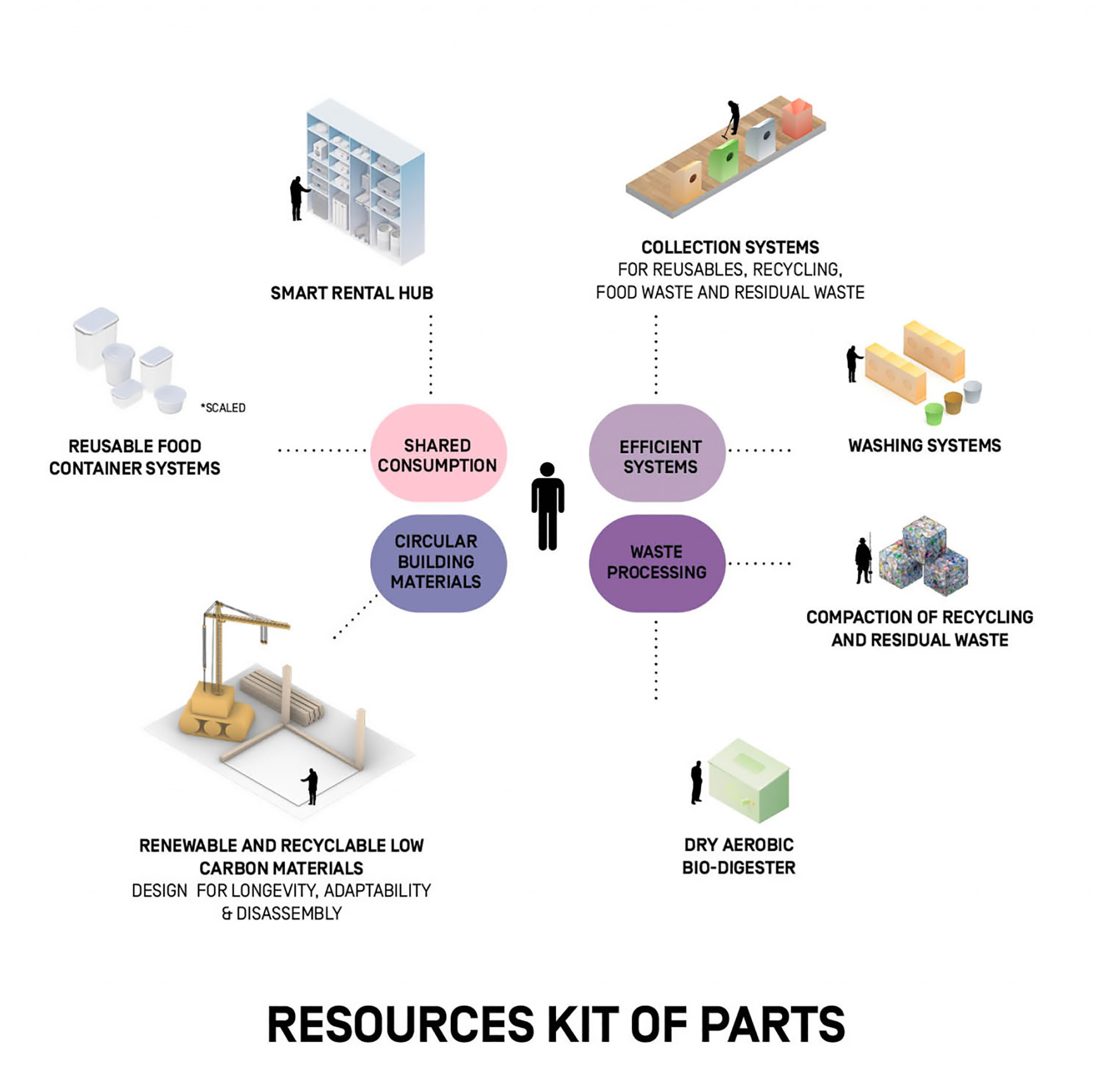 SMART RENTAL HUB

COLLECTION SYSTEMS
FOR REUSABLES, RECYCLING, FOOD WASTE AND RESIDUAL WASTE

*SCALED

REUSABLE FOOD CONTAINER SYSTEMS

SHARED CONSUMPTION

EFFICIENT SYSTEMS

WASHING SYSTEMS

CIRCULAR BUILDING MATERIALS

WASTE PROCESSING

COMPACTION OF RECYCLING AND RESIDUAL WASTE

RENEWABLE AND RECYCLABLE LOW CARBON MATERIALS
DESIGN FOR LONGEVITY, ADAPTABILITY & DISASSEMBLY

DRY AEROBIC BIO-DIGESTER

RESOURCES KIT OF PARTS